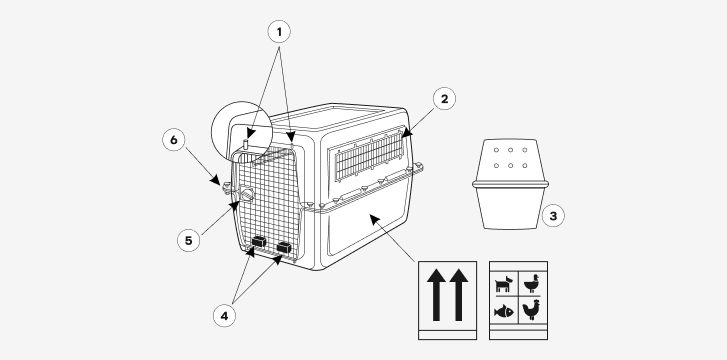 1
2
6
3
5
4